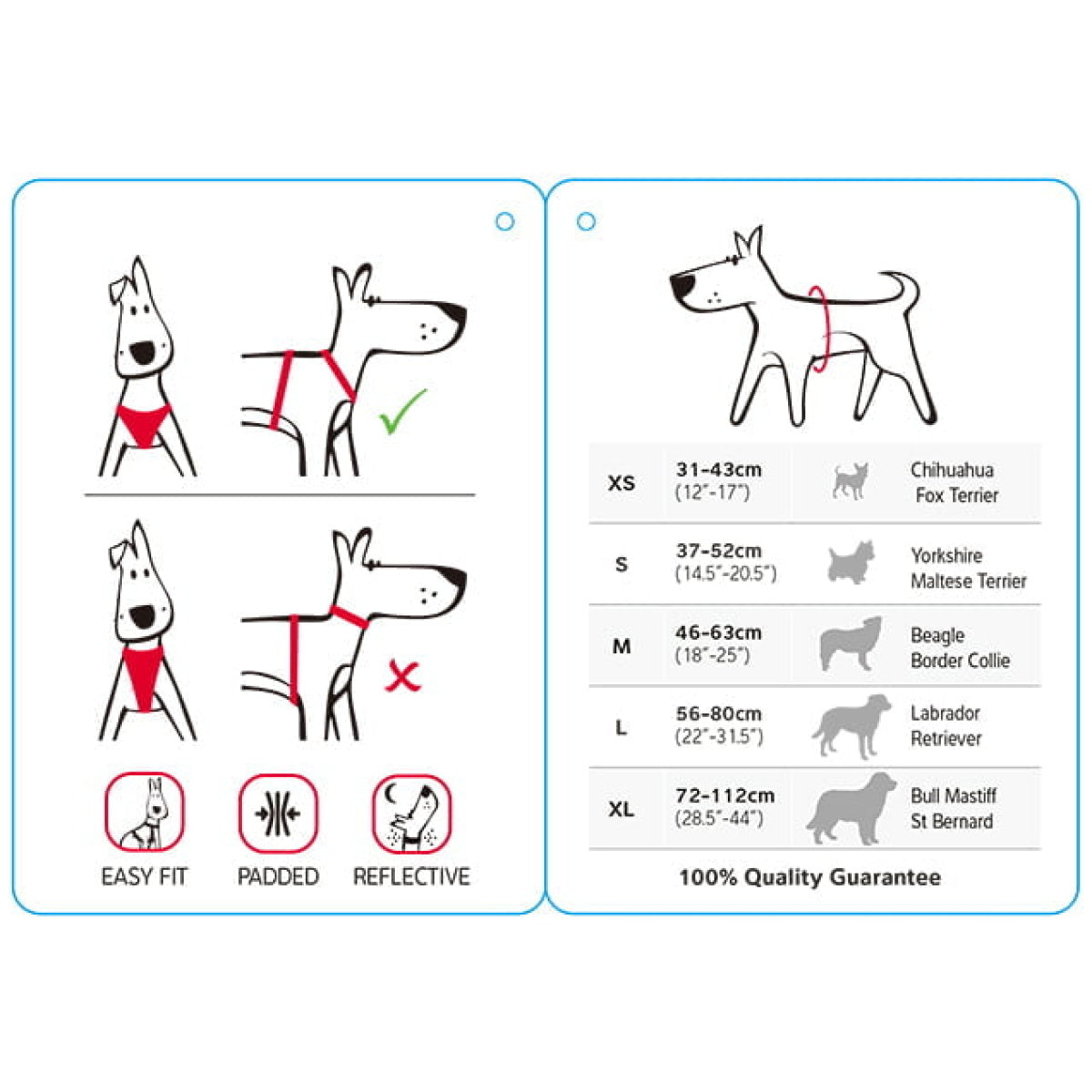 EASY FIT
PADDED
REFLECTIVE

| XS | 31-43cm (12"-17") | Chihuahua Fox Terrier |
|---|---|---|
| S | 37-52cm (14.5"-20.5") | Yorkshire Maltese Terrier |
| M | 46-63cm (18"-25") | Beagle Border Collie |
| L | 56-80cm (22"-31.5") | Labrador Retriever |
| XL | 72-112cm (28.5"-44") | Bull Mastiff St Bernard |

100% Quality Guarantee